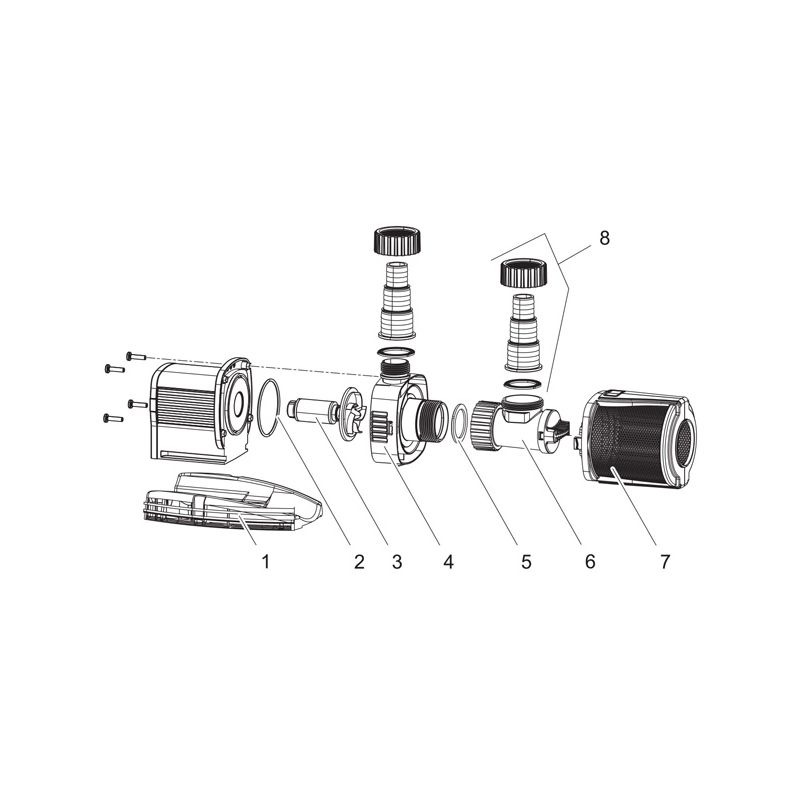 8

1 2 3 4 5 6 7