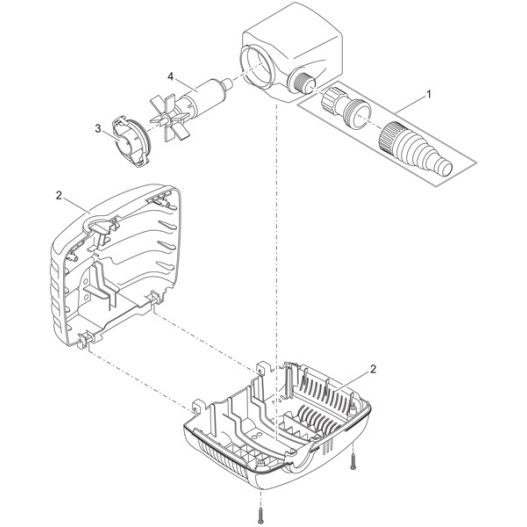 4
1
3
2
2