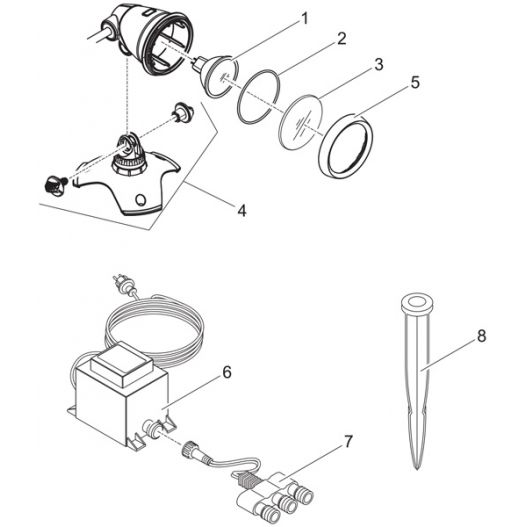 1
2
3
5
4
6
8
7