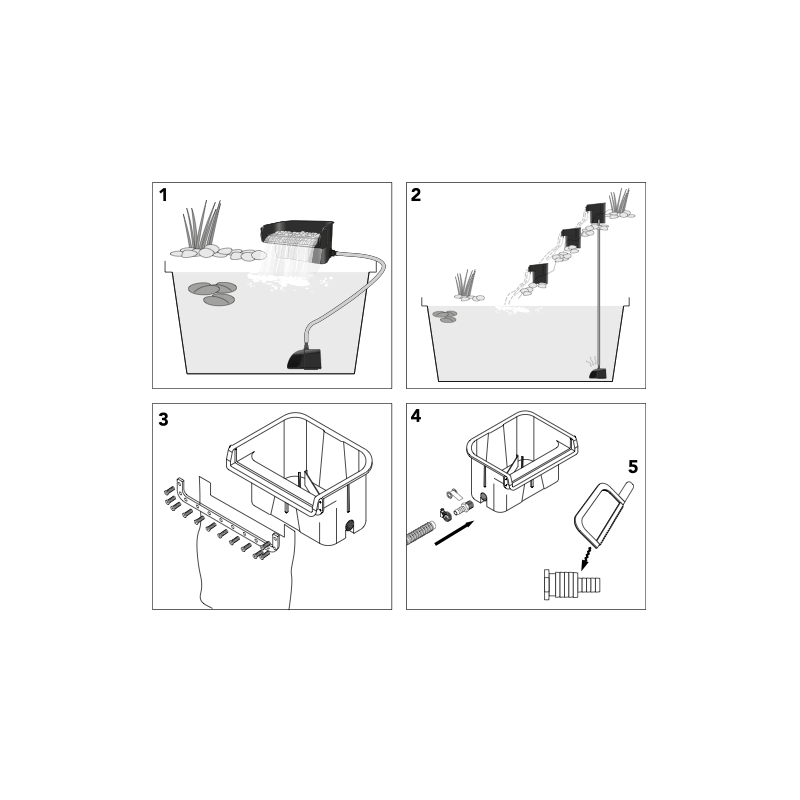 1

2

3

4

5