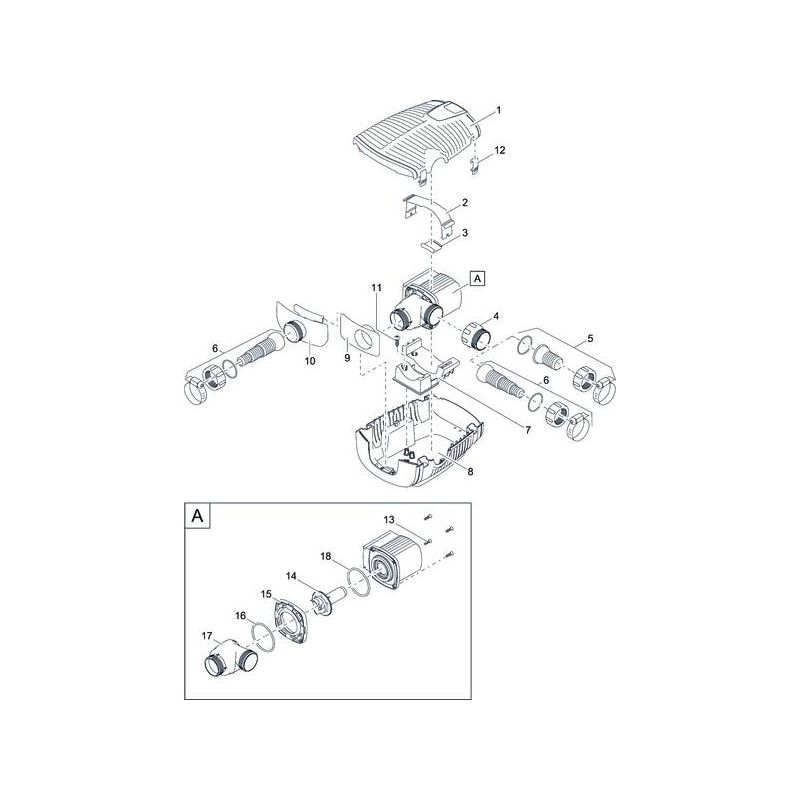 1
12
2
3
A
11
4
5
6
10
9
6
7
8

A
13
18
14
15
16
17