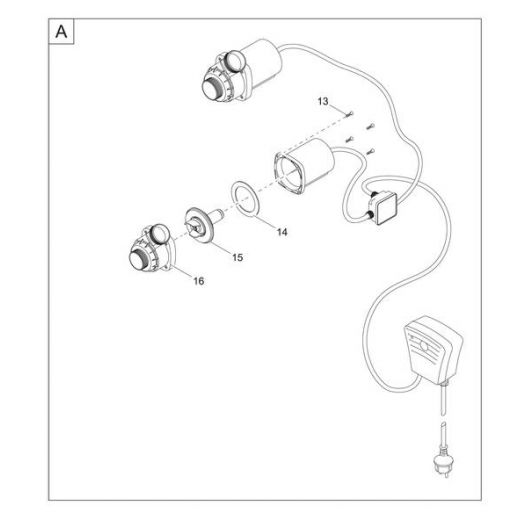 A

13

14

15

16