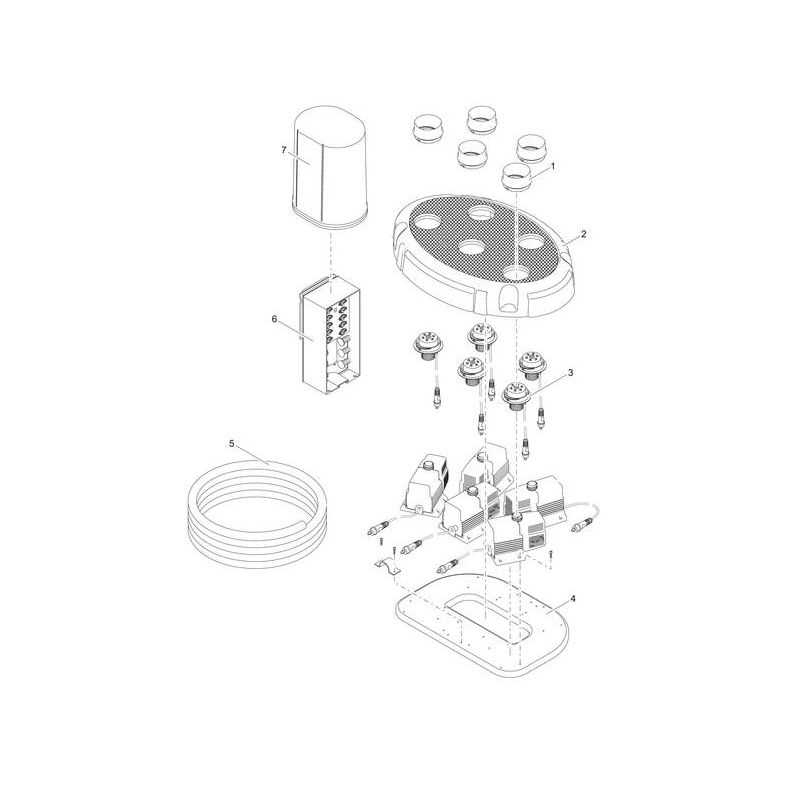 7
1
2
6
3
5
4