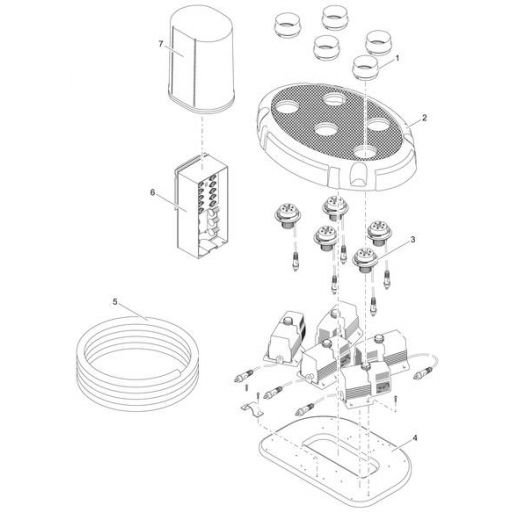 7
1
2
6
3
5
4