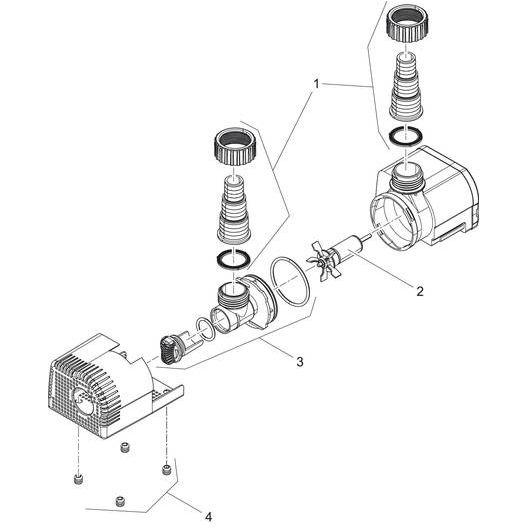 1
2
3
4