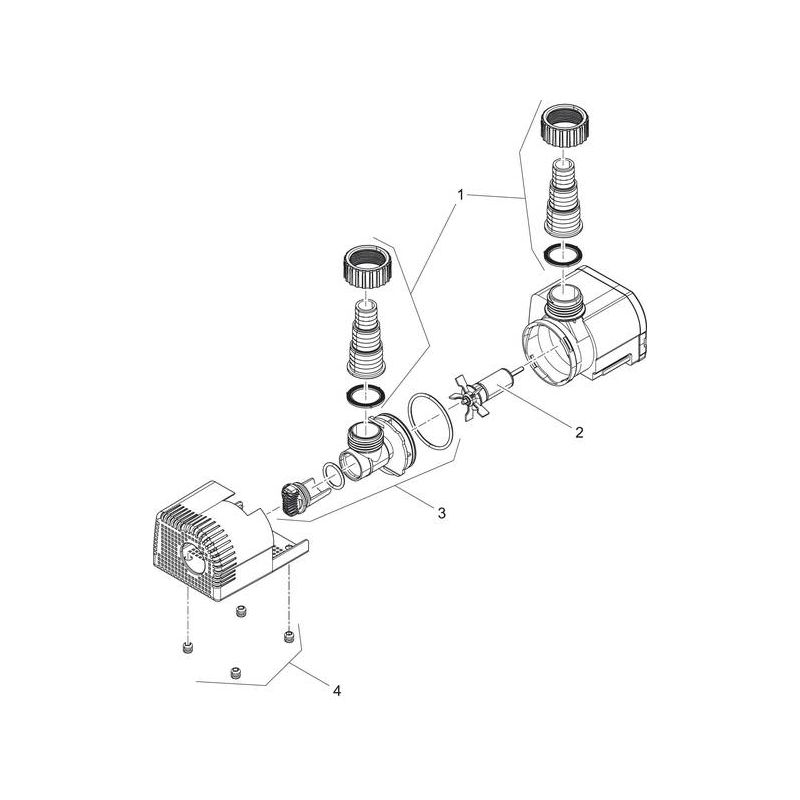 1
2
3
4