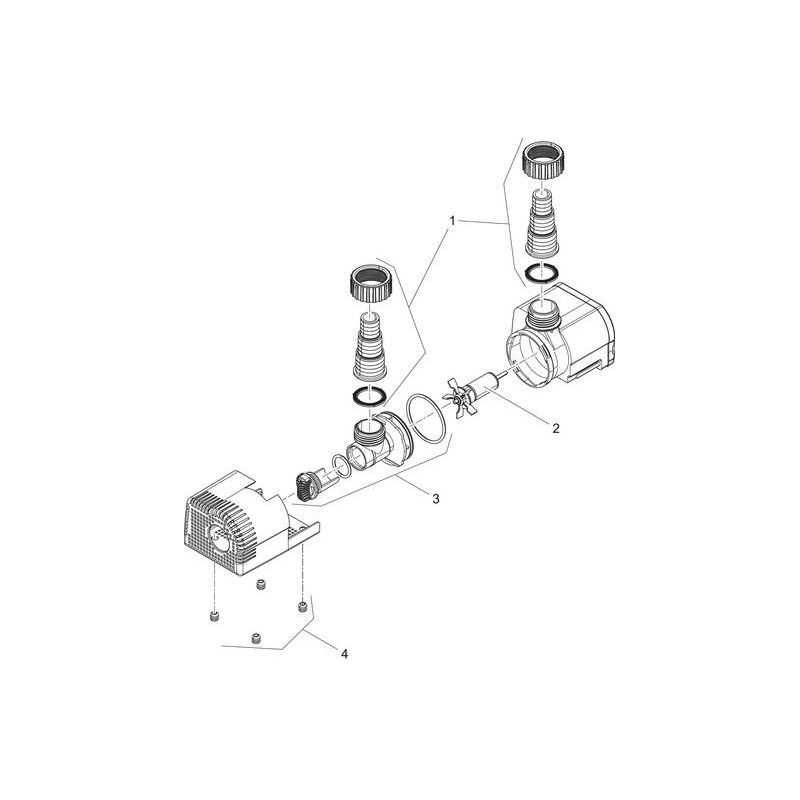 1
2
3
4