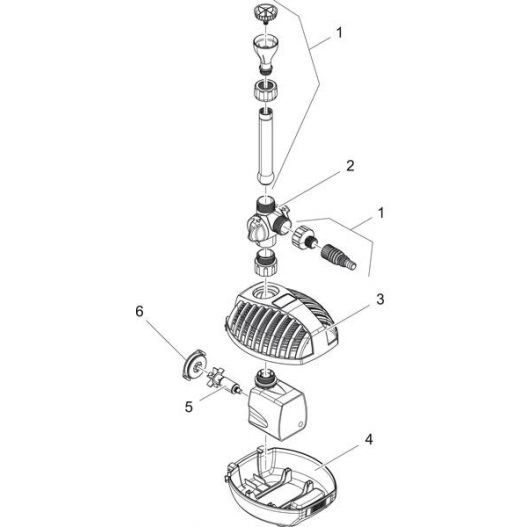 1
2
1
3
6
5
4