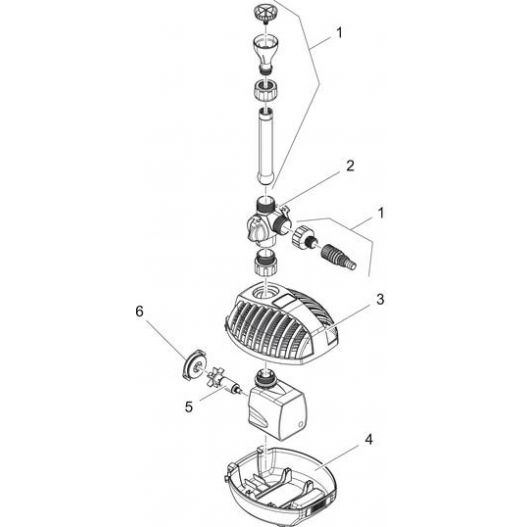 1
2
1
3
6
5
4