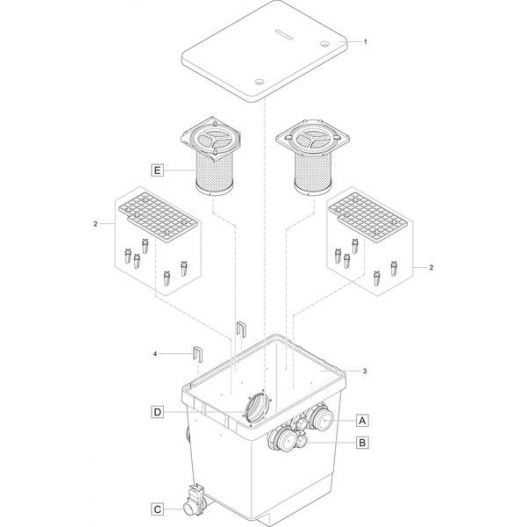 1

E

2

2

4

3

D

A

B

C