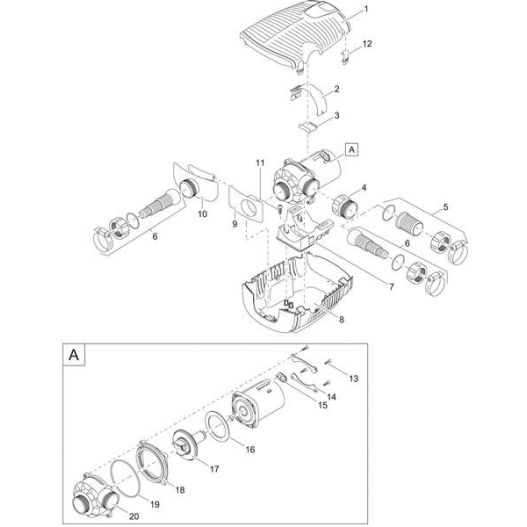 1
12
2
3
A
11
4
5
10
9
6
6
7
8
A
13
14
15
16
17
18
19
20