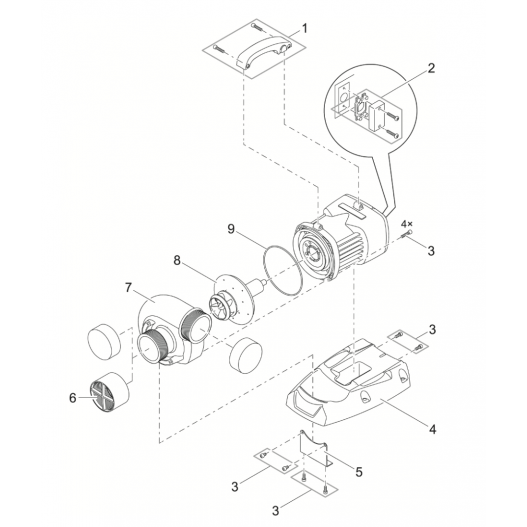 1
2
4×
3
9
8
7
3
6
4
5
3
3