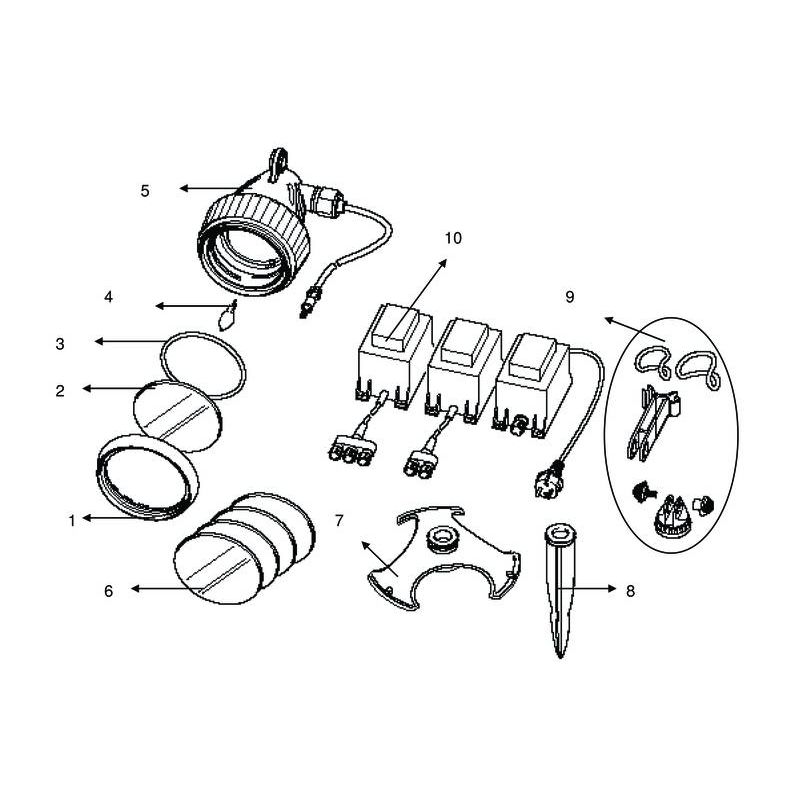 5
10
4
9
3
2
1
7
6
8