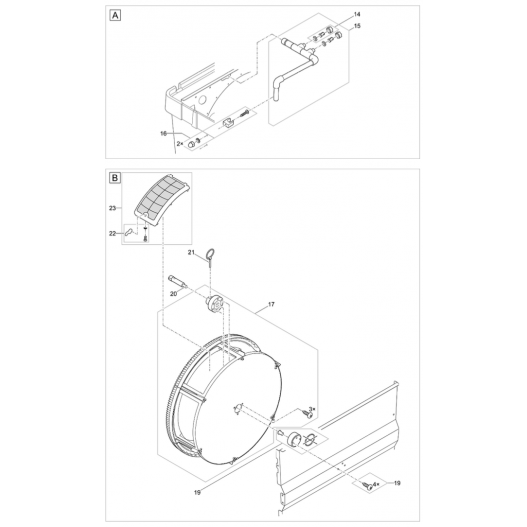 A

14
15
16
2×

B

23
22
21
20
17
3×
19
4×
19