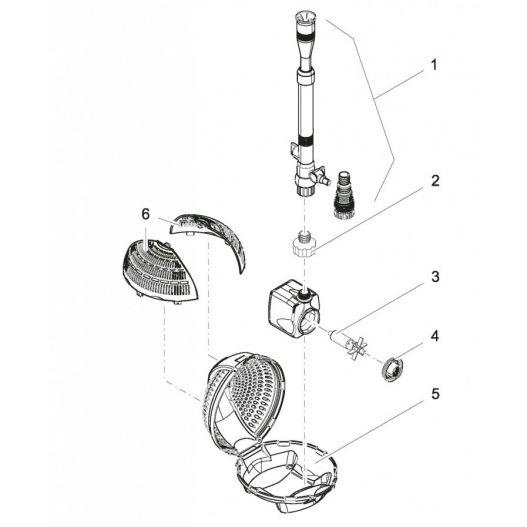 1
2
6
3
4
5