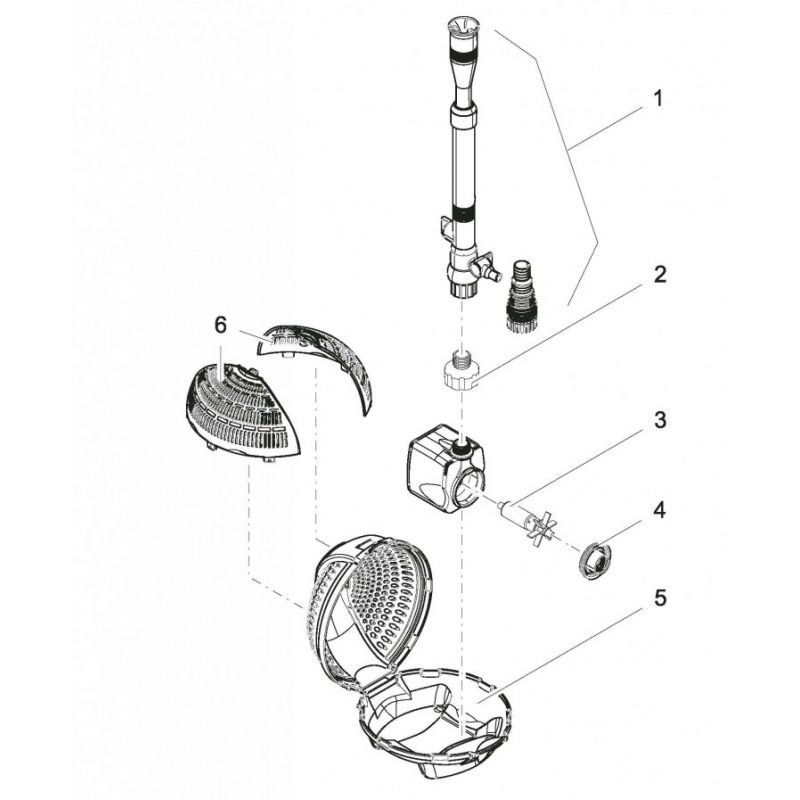 1
2
6
3
4
5