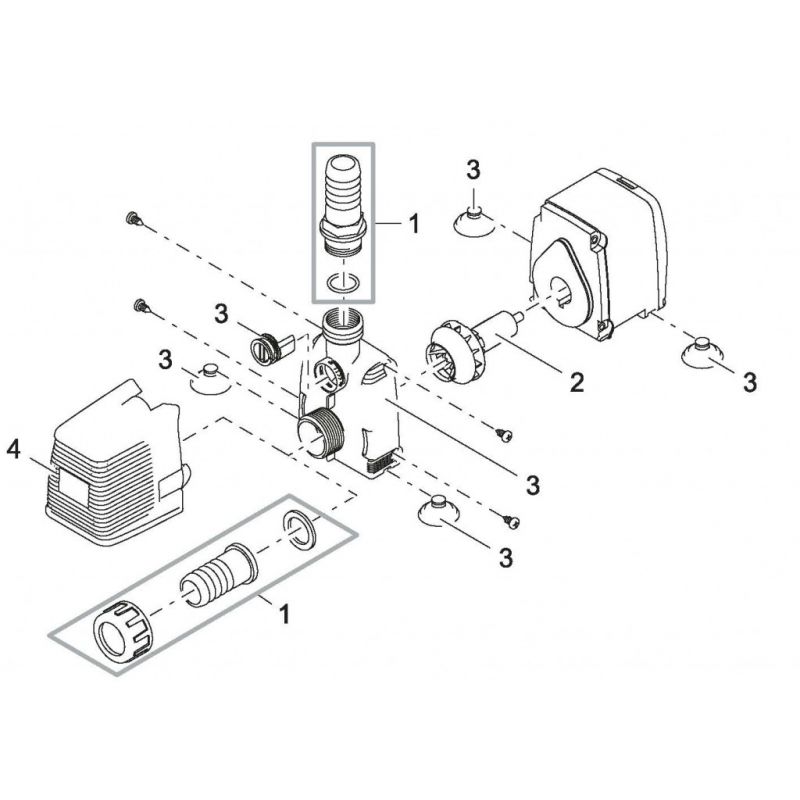 3
1
3
3
2
3
4
3
3
1