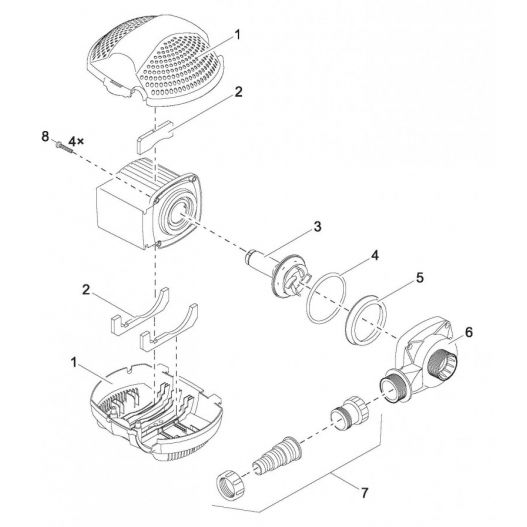 1
2
8 4×
3
4
5
2
6
1
7