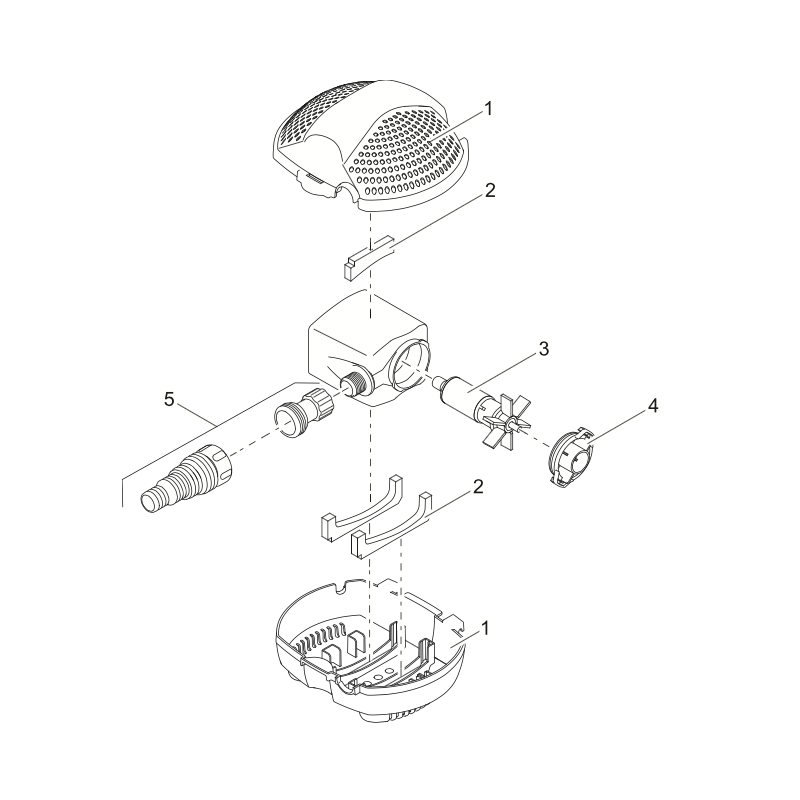 1
2
3
5
4
2
1