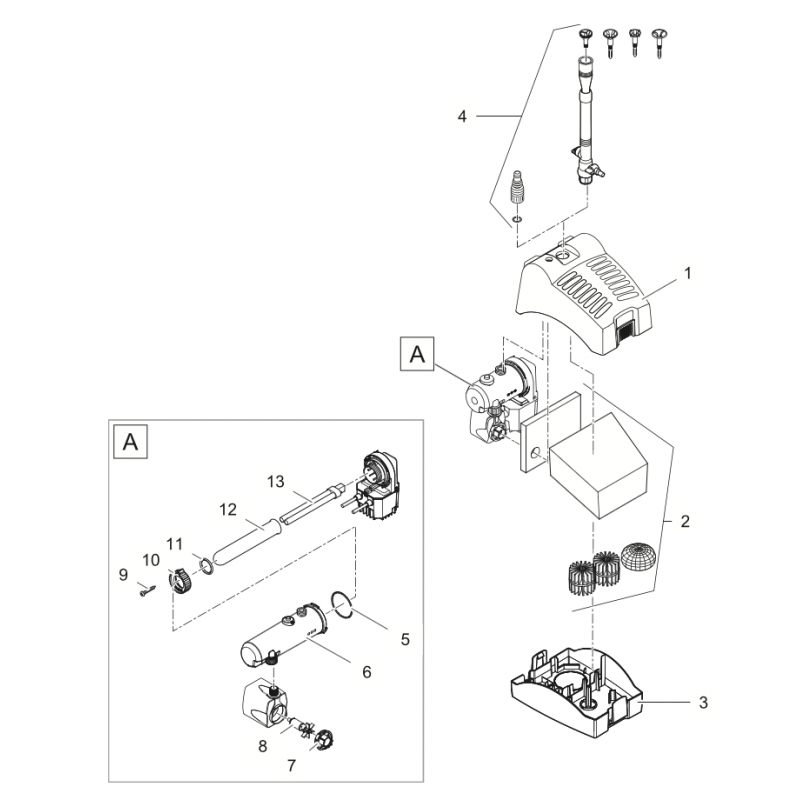 4

1

A

2

3

A

13

12

11

10

9

5

6

8

7