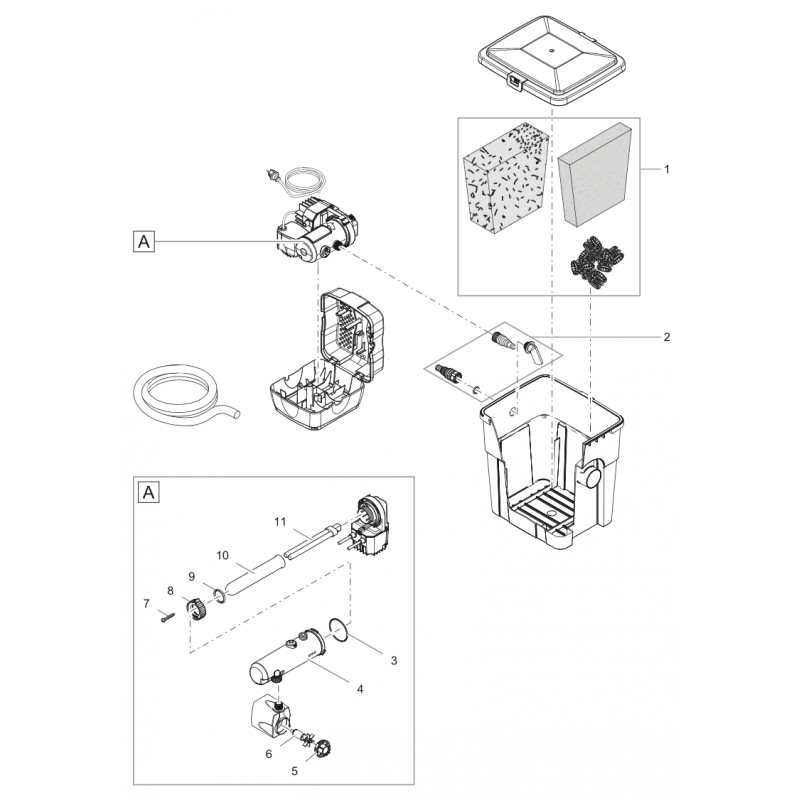 1

A

2

A

11

10

9

8

7

3

4

6

5