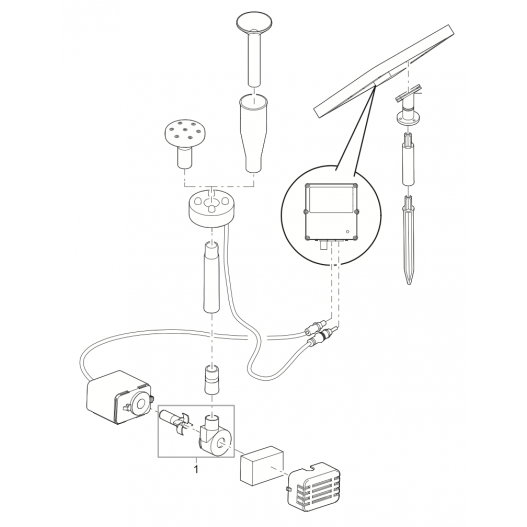 1