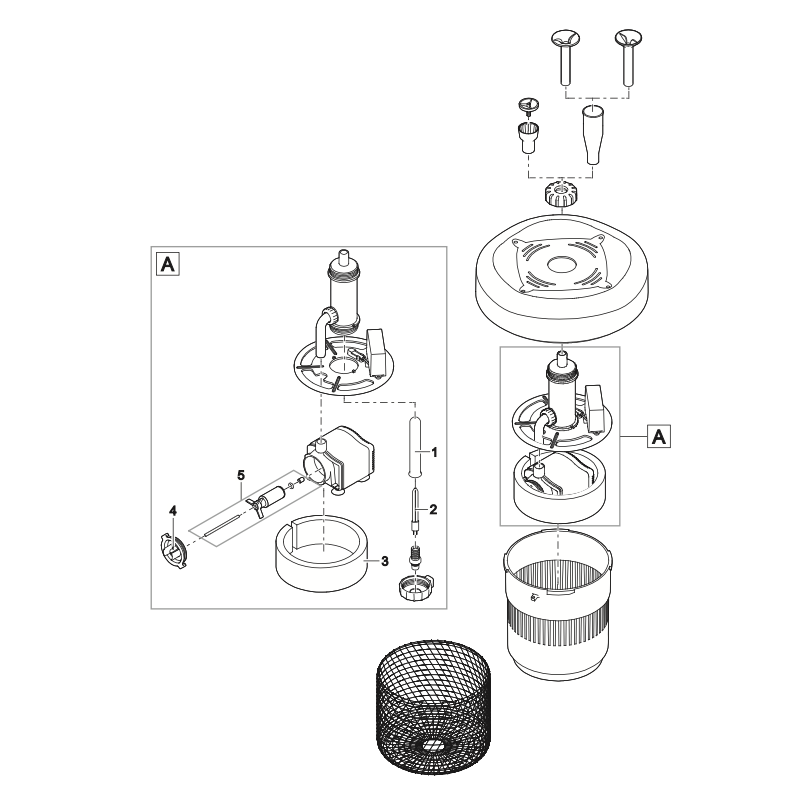 A
1
2
3
4
5
A