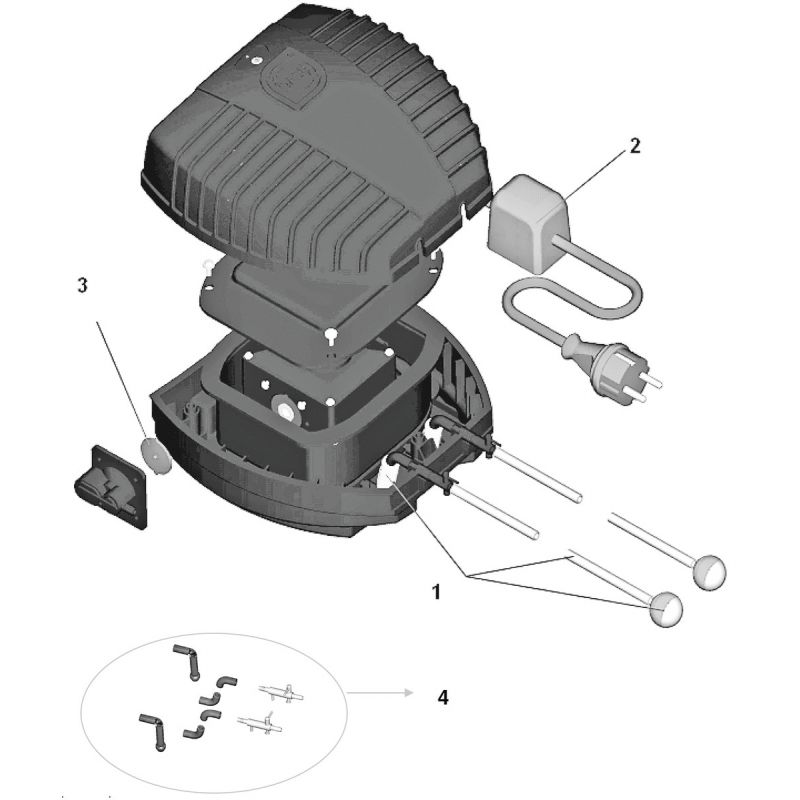 2
3
1
4