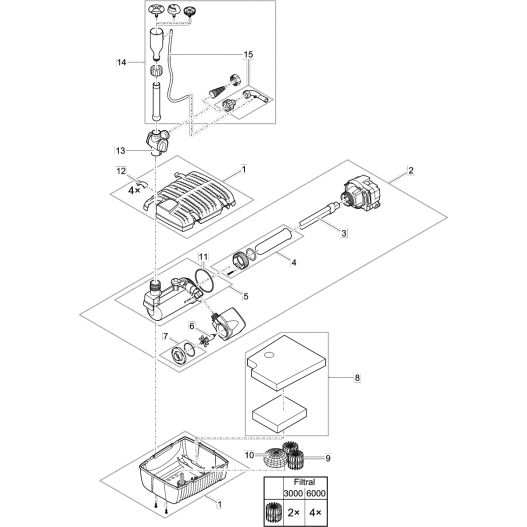 14
15
13
12
4×
1
2
3
4
11
5
6
7
8
10
9
1

|  | Filtral |  |
|---|---|---|
|  | 3000 | 6000 |
|  | 2× | 4× |