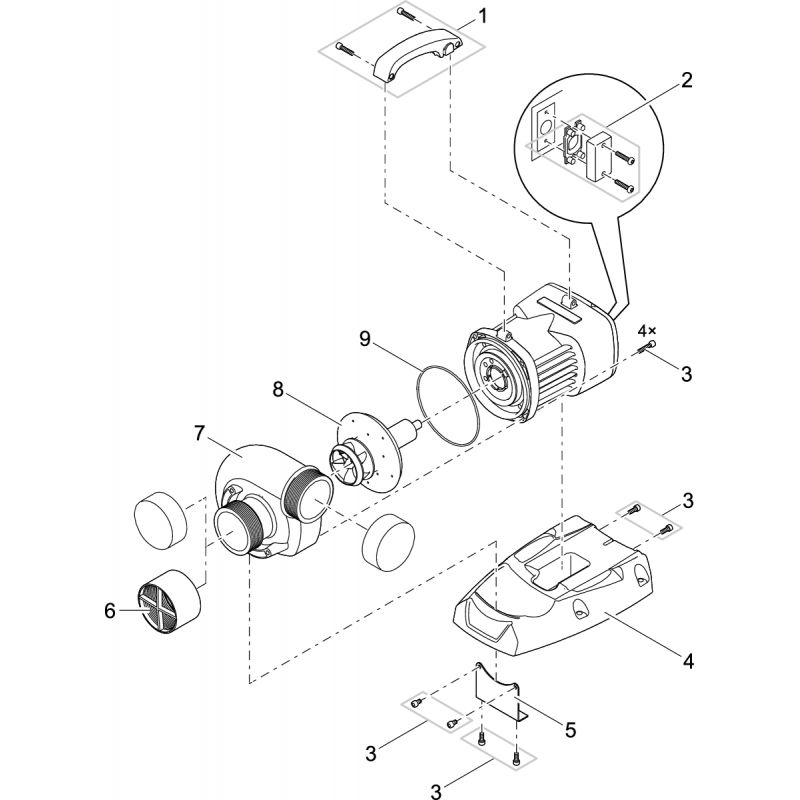 1
2
4×
3
9
8
7
3
6
4
5
3
3