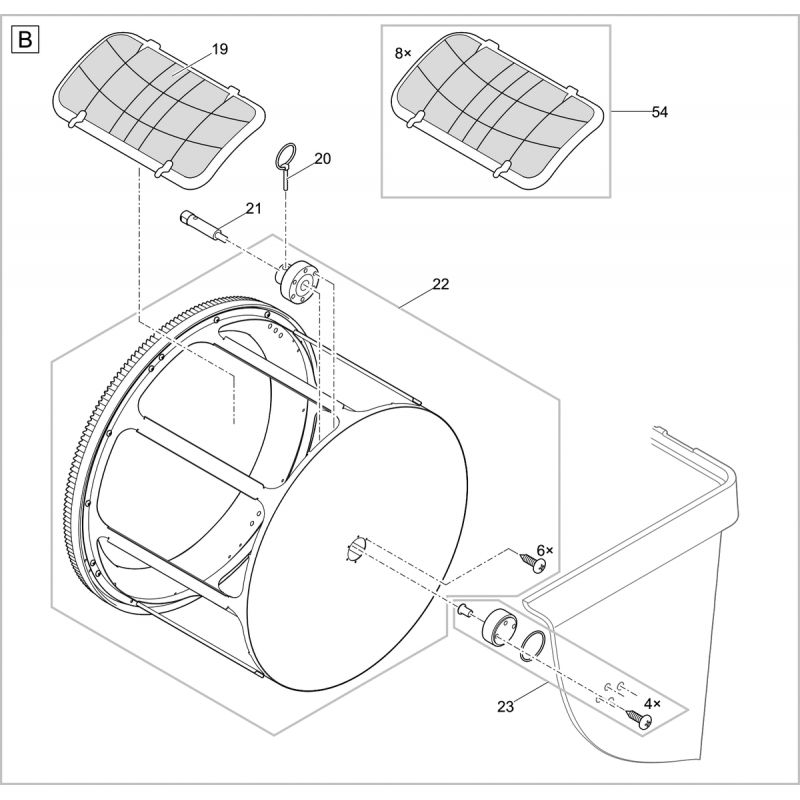 B

19

8×

54

20

21

22

6×

23

4×