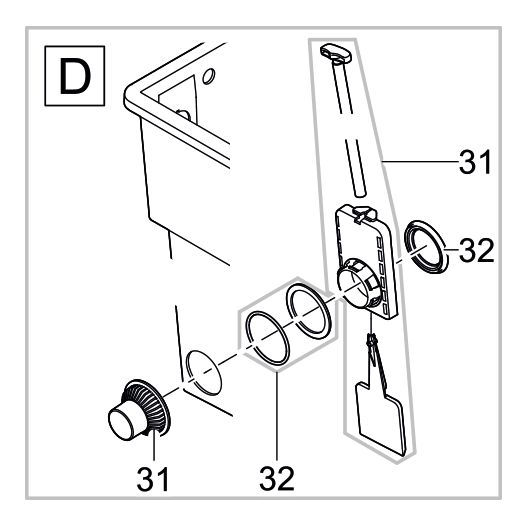 D

31

32

31

32