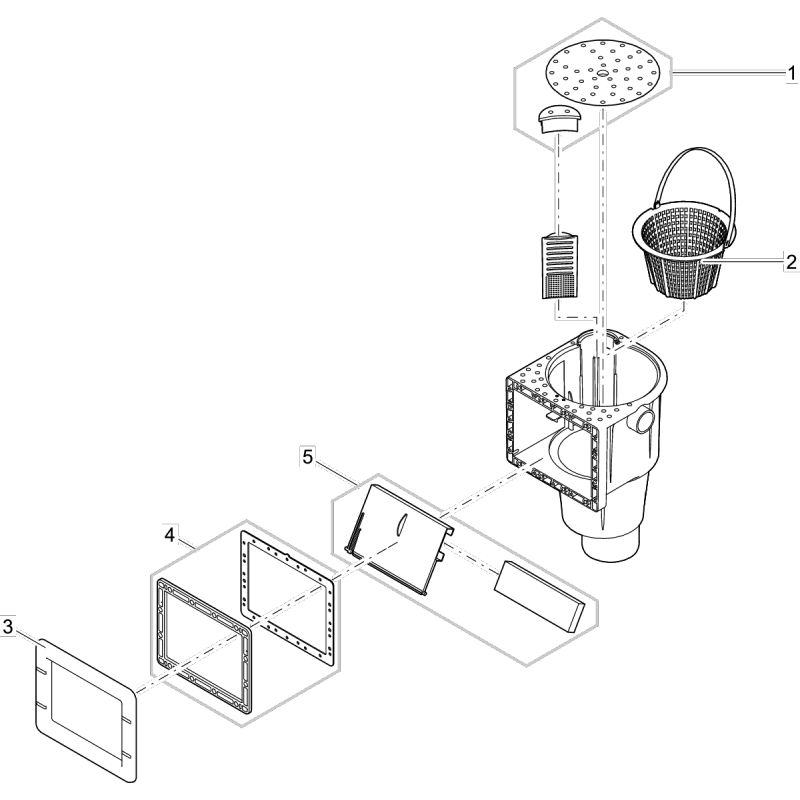 1
2
5
4
3