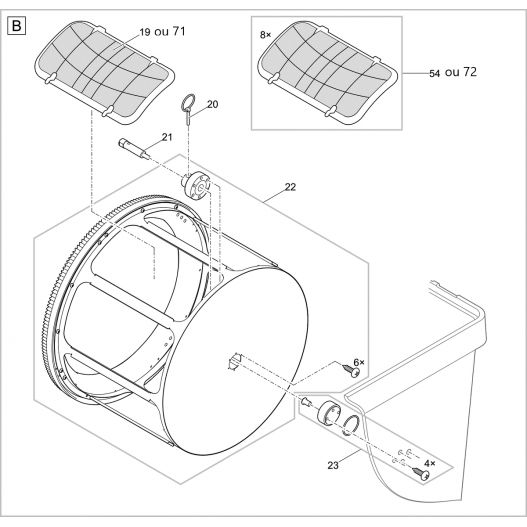 B

19 ou 71

8×

54 ou 72

20

21

22

6×

23

4×