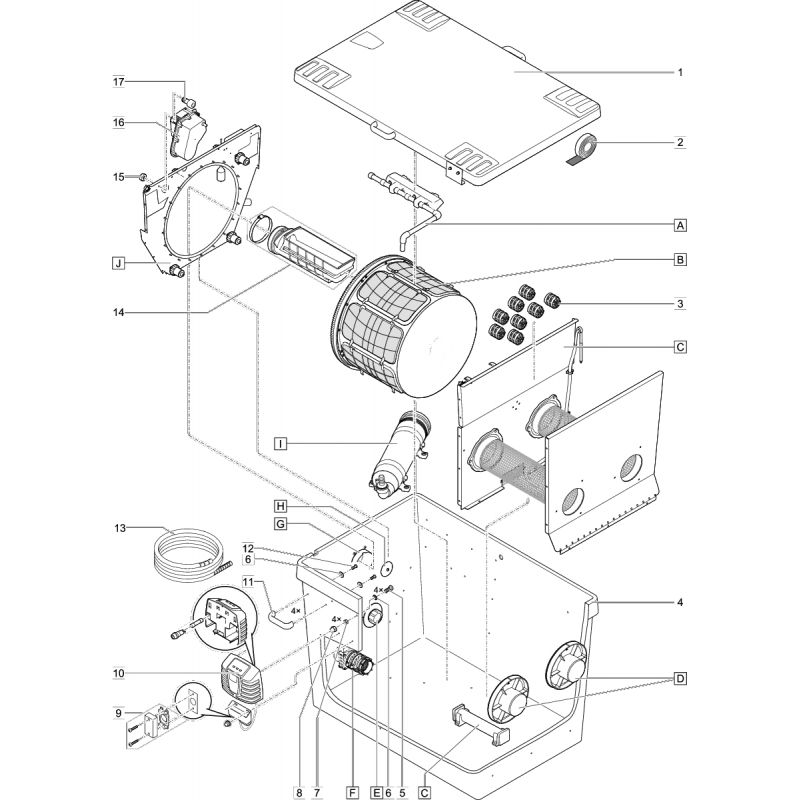 17
16
15
J
14
1
2
A
B
3
C
I
H
G
13
12
6
11
4×
4×
10
9
4
D
8
7
F
E
6
5
C