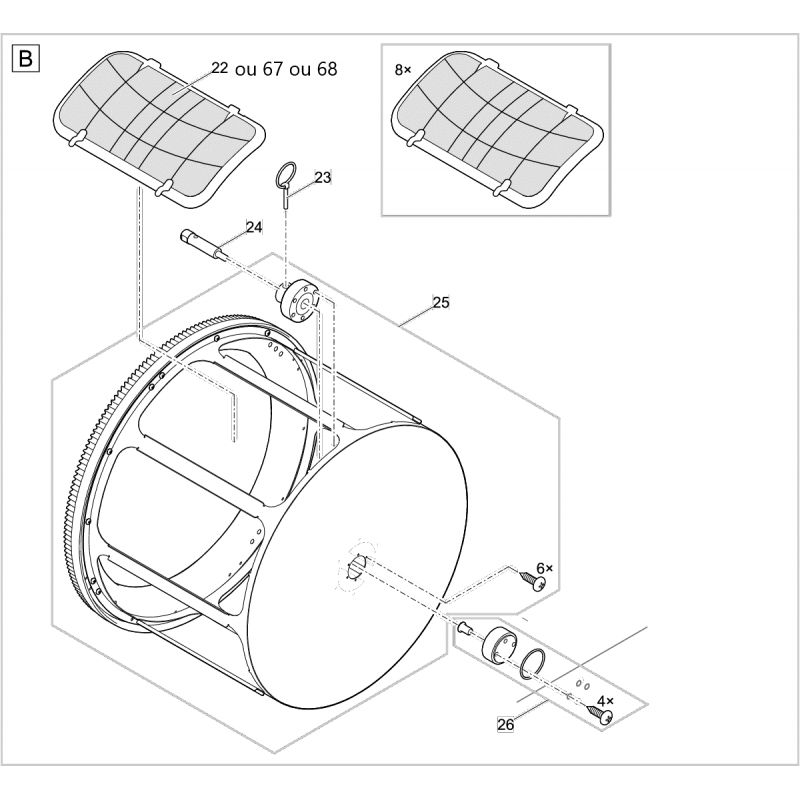 B

22 ou 67 ou 68

8×

23

24

25

6×

4×

26