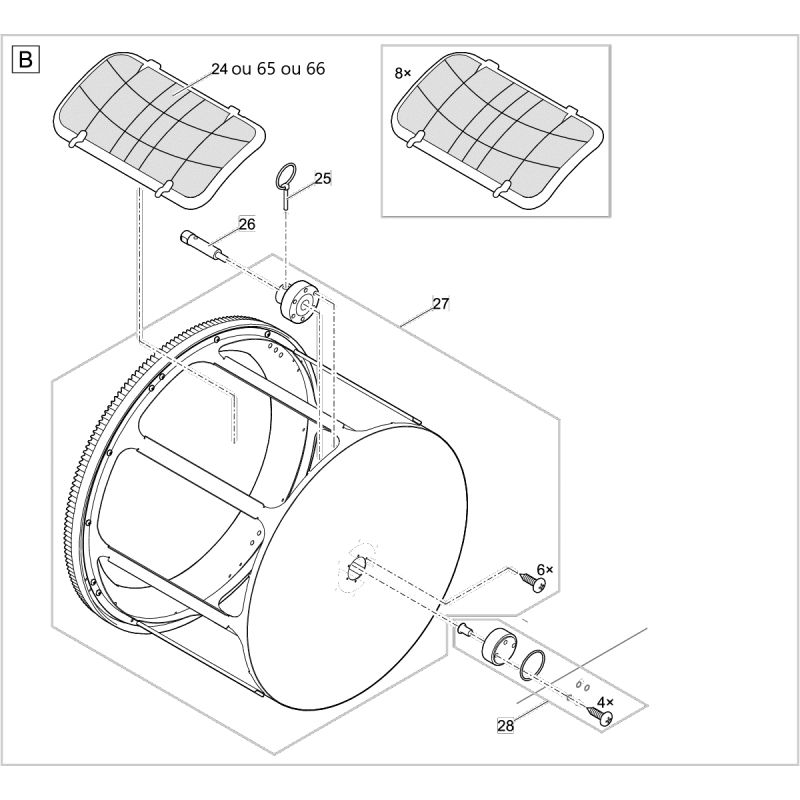 B

24 ou 65 ou 66

8×

25

26

27

6×

4×

28