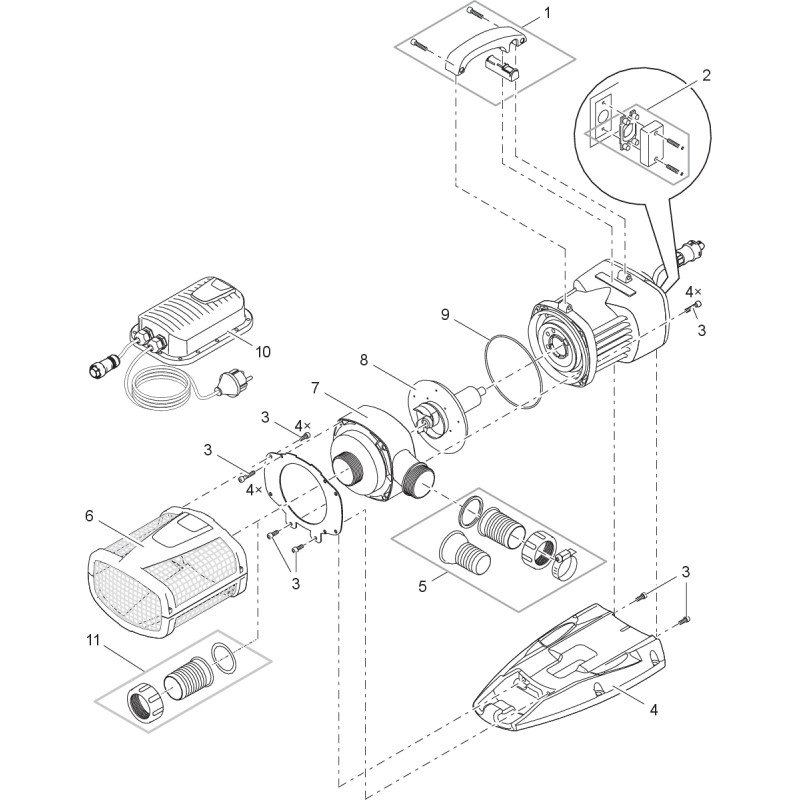 1
2
4×
3
9
10
8
7
3
4×
3
4×
6
3
5
3
11
4