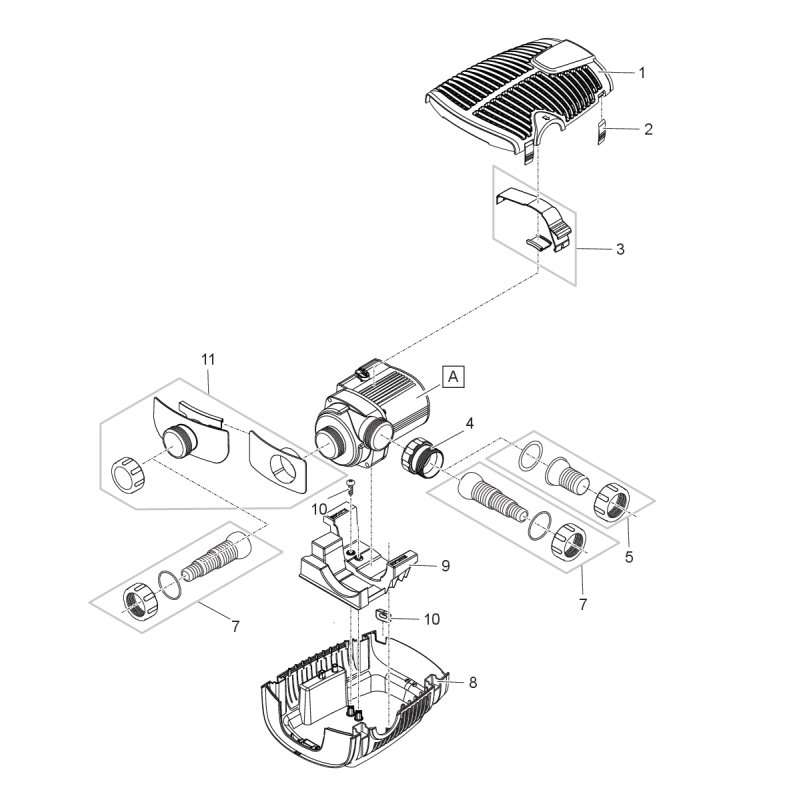 1
2
3
11
A
4
10
9
5
7
7
10
8