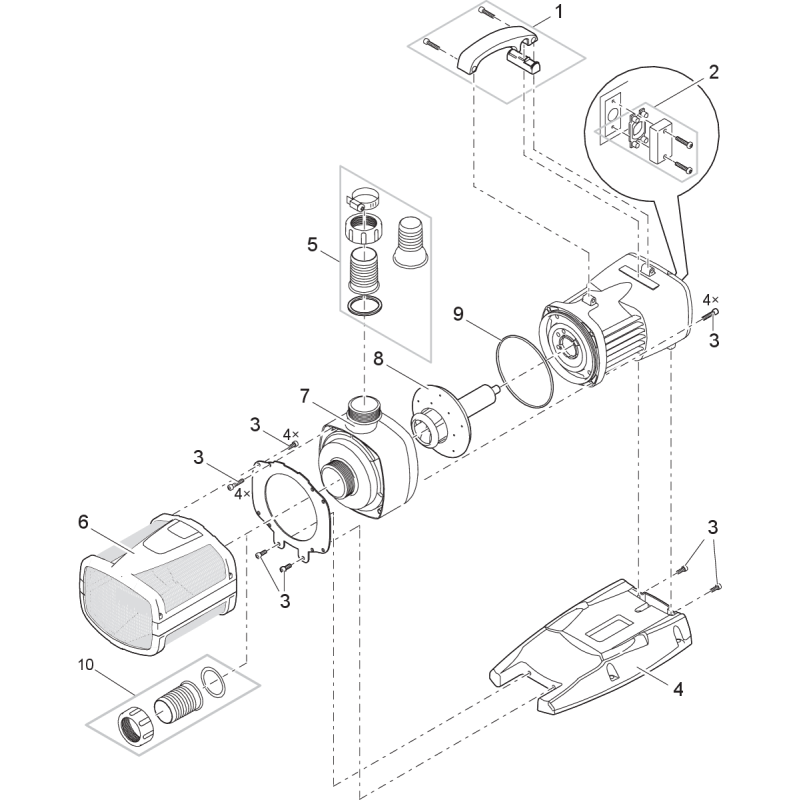 1
2
5
4×
3
9
8
7
3
4×
3
4×
6
3
3
10
4