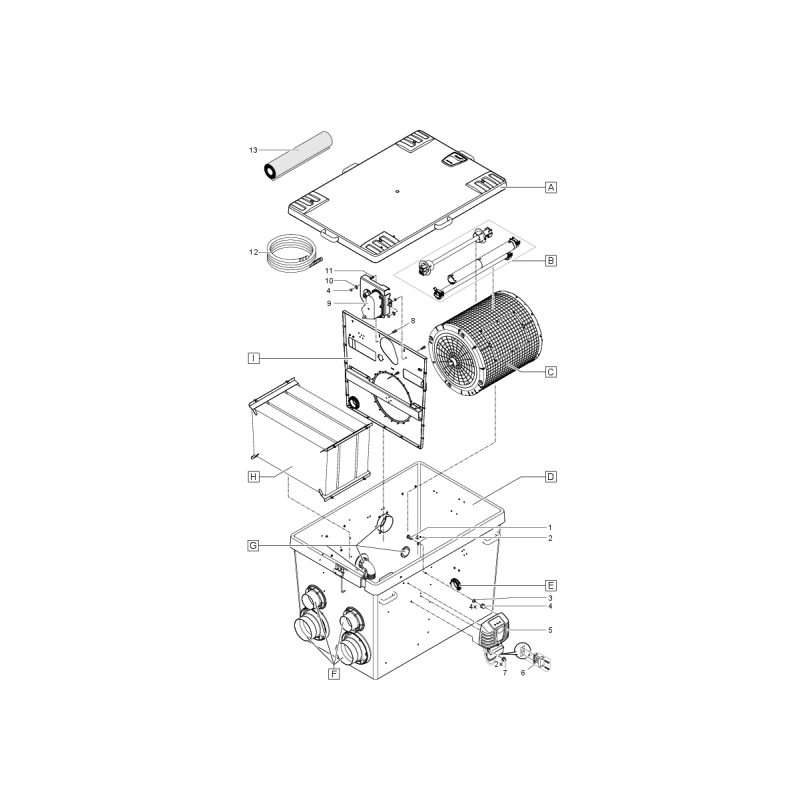 13
A
12
B
11
10
4
9
8
I
C
H
D
1
2
G
E
3
4×
4
5
2×
7
6
F