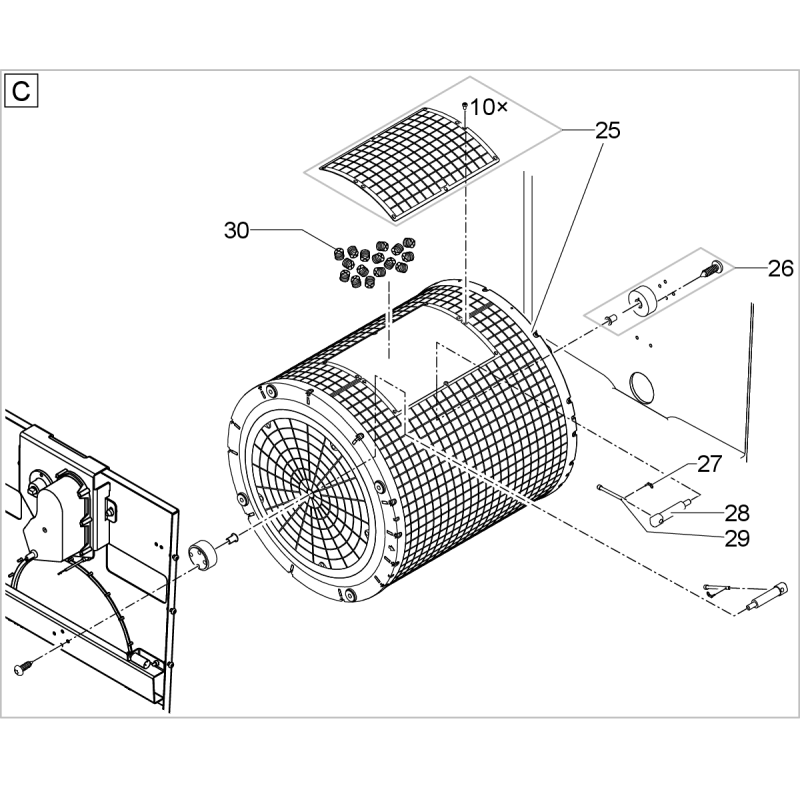 C

10×

25

30

26

27

28

29