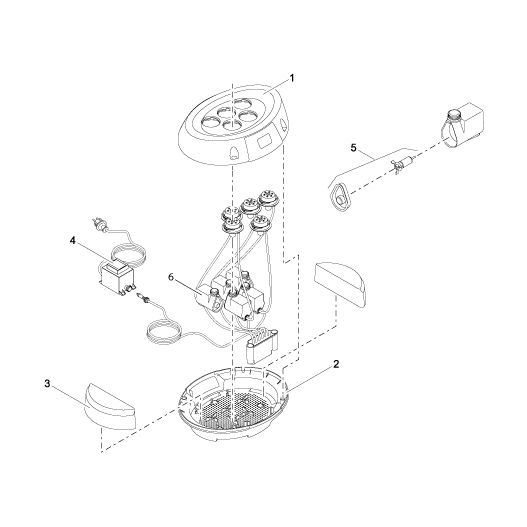 1
5
4
6
2
3