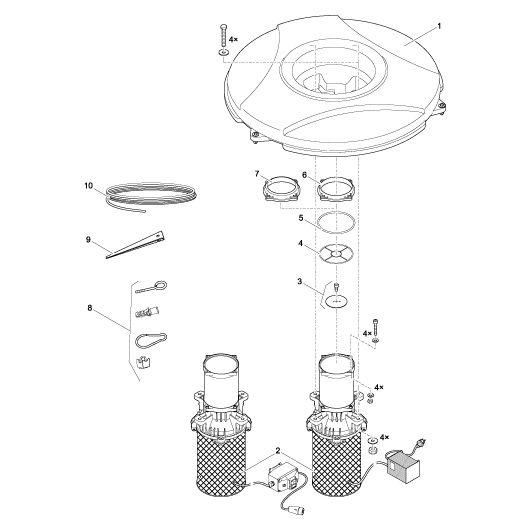 4×
1
10
7
6
5
9
4
3
8
4×
4×
4×
2