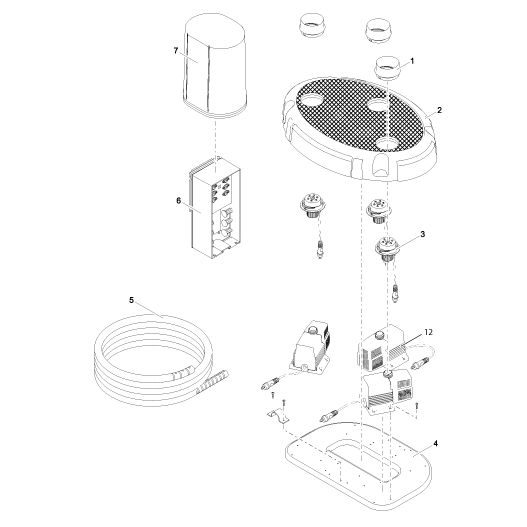 7
1
2
6
3
5
12
4