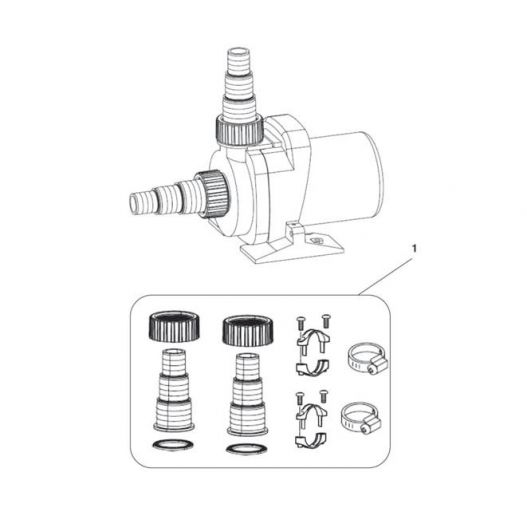 1