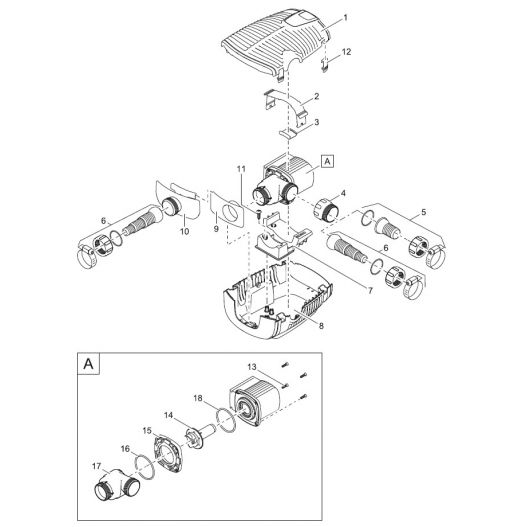 1
12
2
3
A
11
4
5
6
10
9
6
7
8
A
13
18
14
15
16
17