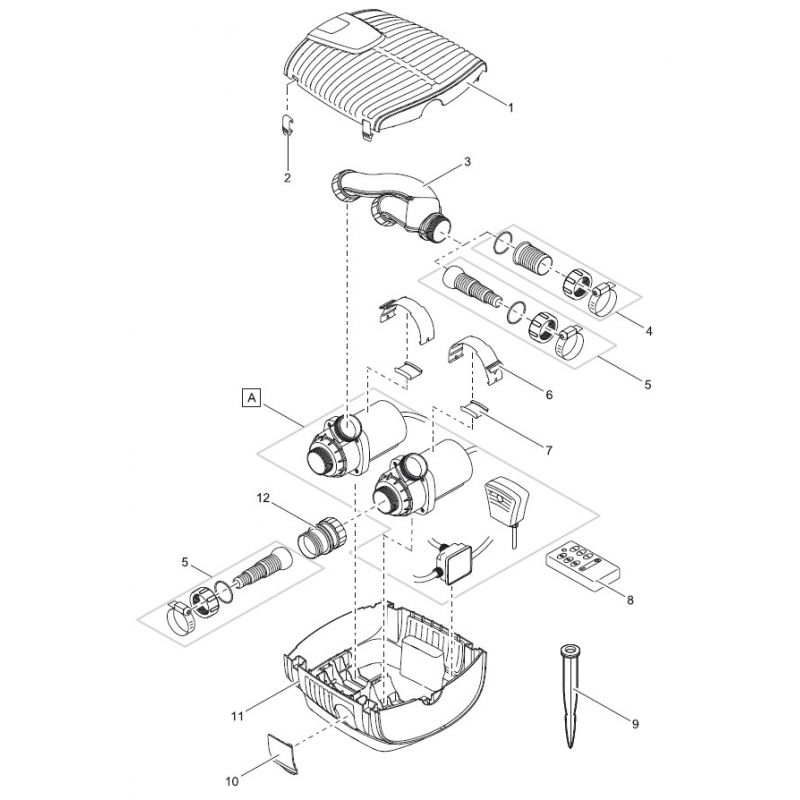 1
2
3
4
5
6
A
7
12
5
8
11
9
10