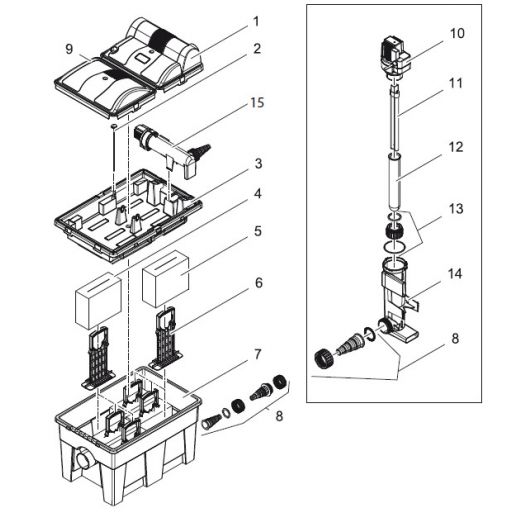 1
9
2
15
3
4
5
6
7
8
10
11
12
13
14
8