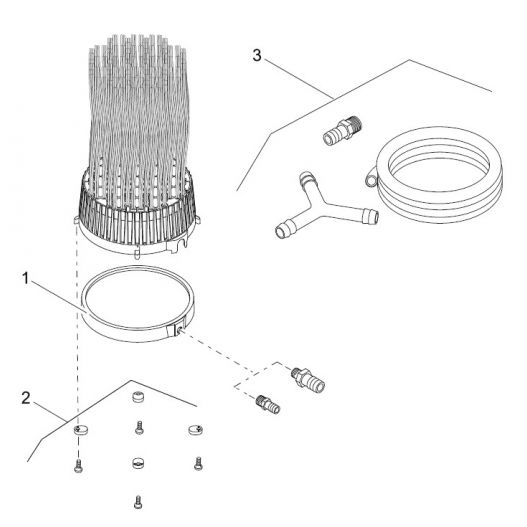 3

1

2